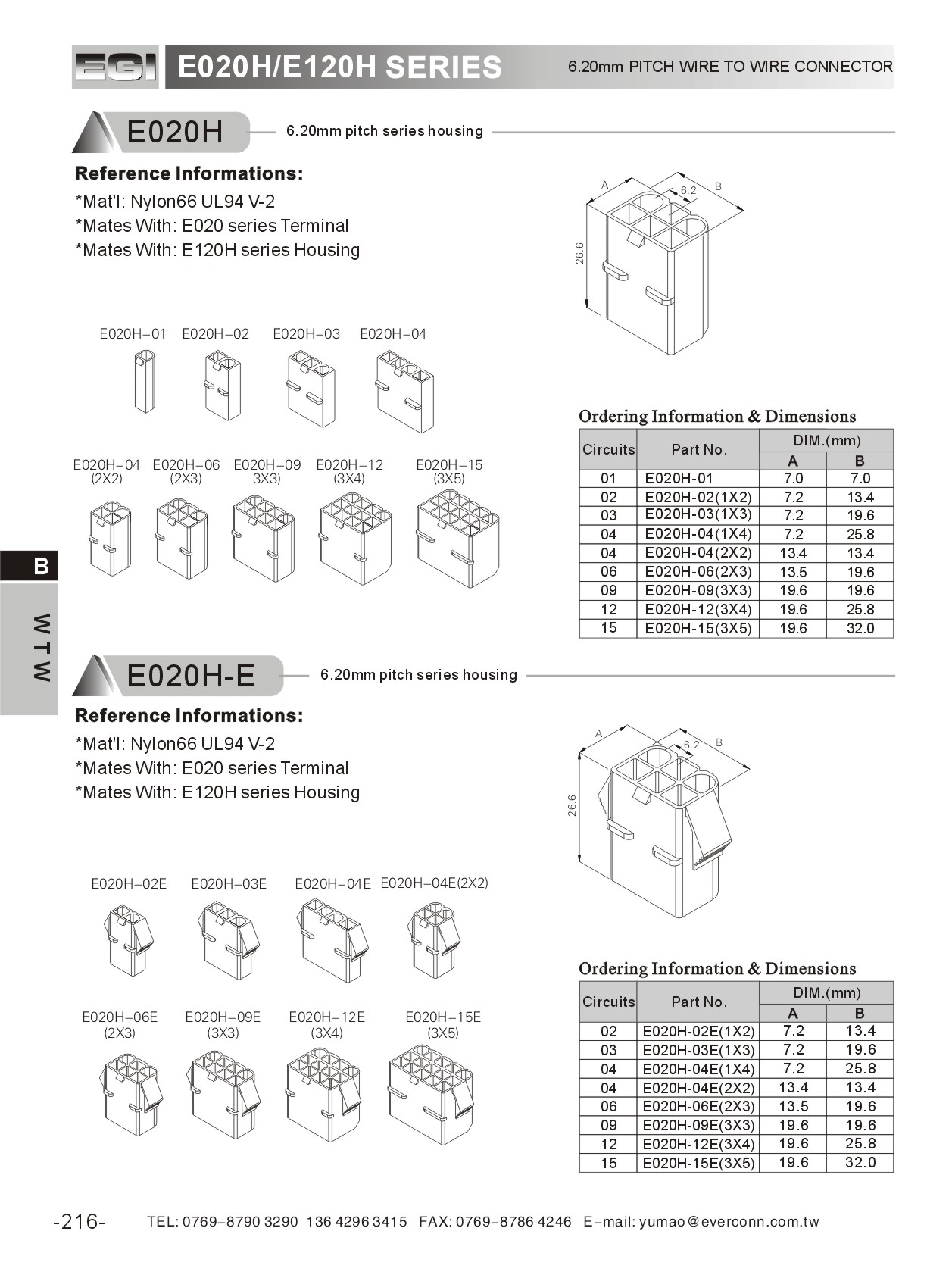 EGI E020H/E120H SERIES 6.20mm PITCH WIRE TO WIRE CONNECTOR

E020H 6.20mm pitch series housing

Reference Informations:
*Mat'l: Nylon66 UL94 V-2
*Mates With: E020 series Terminal
*Mates With: E120H series Housing

A 6.2 B 26.6

E020H-01 E020H-02 E020H-03 E020H-04

E020H-04 (2X2) E020H-06 (2X3) E020H-09 3X3) E020H-12 (3X4) E020H-15 (3X5)

Ordering Information & Dimensions

| Circuits | Part No. | DIM.(mm) A | DIM.(mm) B |
|---|---|---|---|
| 01 | E020H-01 | 7.0 | 7.0 |
| 02 | E020H-02(1X2) | 7.2 | 13.4 |
| 03 | E020H-03(1X3) | 7.2 | 19.6 |
| 04 | E020H-04(1X4) | 7.2 | 25.8 |
| 04 | E020H-04(2X2) | 13.4 | 13.4 |
| 06 | E020H-06(2X3) | 13.5 | 19.6 |
| 09 | E020H-09(3X3) | 19.6 | 19.6 |
| 12 | E020H-12(3X4) | 19.6 | 25.8 |
| 15 | E020H-15(3X5) | 19.6 | 32.0 |

B
WTW

E020H-E 6.20mm pitch series housing

Reference Informations:
*Mat'l: Nylon66 UL94 V-2
*Mates With: E020 series Terminal
*Mates With: E120H series Housing

A 6.2 B 26.6

E020H-02E E020H-03E E020H-04E E020H-04E(2X2)

E020H-06E (2X3) E020H-09E (3X3) E020H-12E (3X4) E020H-15E (3X5)

Ordering Information & Dimensions

| Circuits | Part No. | DIM.(mm) A | DIM.(mm) B |
|---|---|---|---|
| 02 | E020H-02E(1X2) | 7.2 | 13.4 |
| 03 | E020H-03E(1X3) | 7.2 | 19.6 |
| 04 | E020H-04E(1X4) | 7.2 | 25.8 |
| 04 | E020H-04E(2X2) | 13.4 | 13.4 |
| 06 | E020H-06E(2X3) | 13.5 | 19.6 |
| 09 | E020H-09E(3X3) | 19.6 | 19.6 |
| 12 | E020H-12E(3X4) | 19.6 | 25.8 |
| 15 | E020H-15E(3X5) | 19.6 | 32.0 |

-216- TEL: 0769-8790 3290 136 4296 3415 FAX: 0769-8786 4246 E-mail: yumao@everconn.com.tw