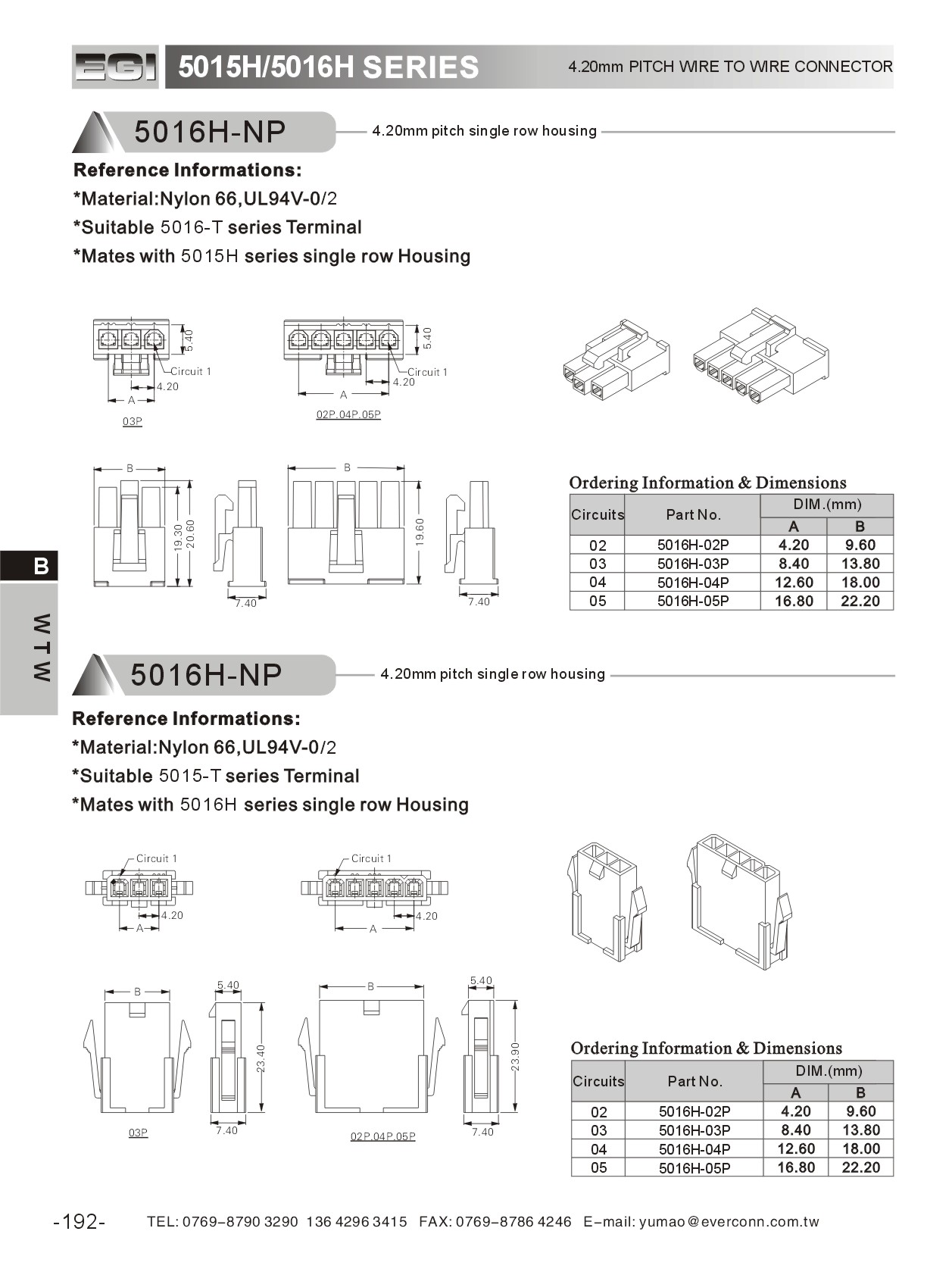 EGI 5015H/5016H SERIES 4.20mm PITCH WIRE TO WIRE CONNECTOR

5016H-NP 4.20mm pitch single row housing

Reference Informations:
*Material:Nylon 66,UL94V-0/2
*Suitable 5016-T series Terminal
*Mates with 5015H series single row Housing

5.40
Circuit 1
4.20
A
03P

5.40
Circuit 1
4.20
A
02P.04P.05P

B
19.30
20.60
7.40

B
19.60
7.40

Ordering Information & Dimensions

| Circuits | Part No. | DIM.(mm) A | DIM.(mm) B |
|---|---|---|---|
| 02 | 5016H-02P | 4.20 | 9.60 |
| 03 | 5016H-03P | 8.40 | 13.80 |
| 04 | 5016H-04P | 12.60 | 18.00 |
| 05 | 5016H-05P | 16.80 | 22.20 |

B
WTW

5016H-NP 4.20mm pitch single row housing

Reference Informations:
*Material:Nylon 66,UL94V-0/2
*Suitable 5015-T series Terminal
*Mates with 5016H series single row Housing

Circuit 1
4.20
A

Circuit 1
4.20
A

B
5.40
23.40
7.40
03P

B
5.40
23.90
7.40
02P.04P.05P

Ordering Information & Dimensions

| Circuits | Part No. | DIM.(mm) A | DIM.(mm) B |
|---|---|---|---|
| 02 | 5016H-02P | 4.20 | 9.60 |
| 03 | 5016H-03P | 8.40 | 13.80 |
| 04 | 5016H-04P | 12.60 | 18.00 |
| 05 | 5016H-05P | 16.80 | 22.20 |

-192- TEL: 0769-8790 3290 136 4296 3415 FAX: 0769-8786 4246 E-mail: yumao@everconn.com.tw