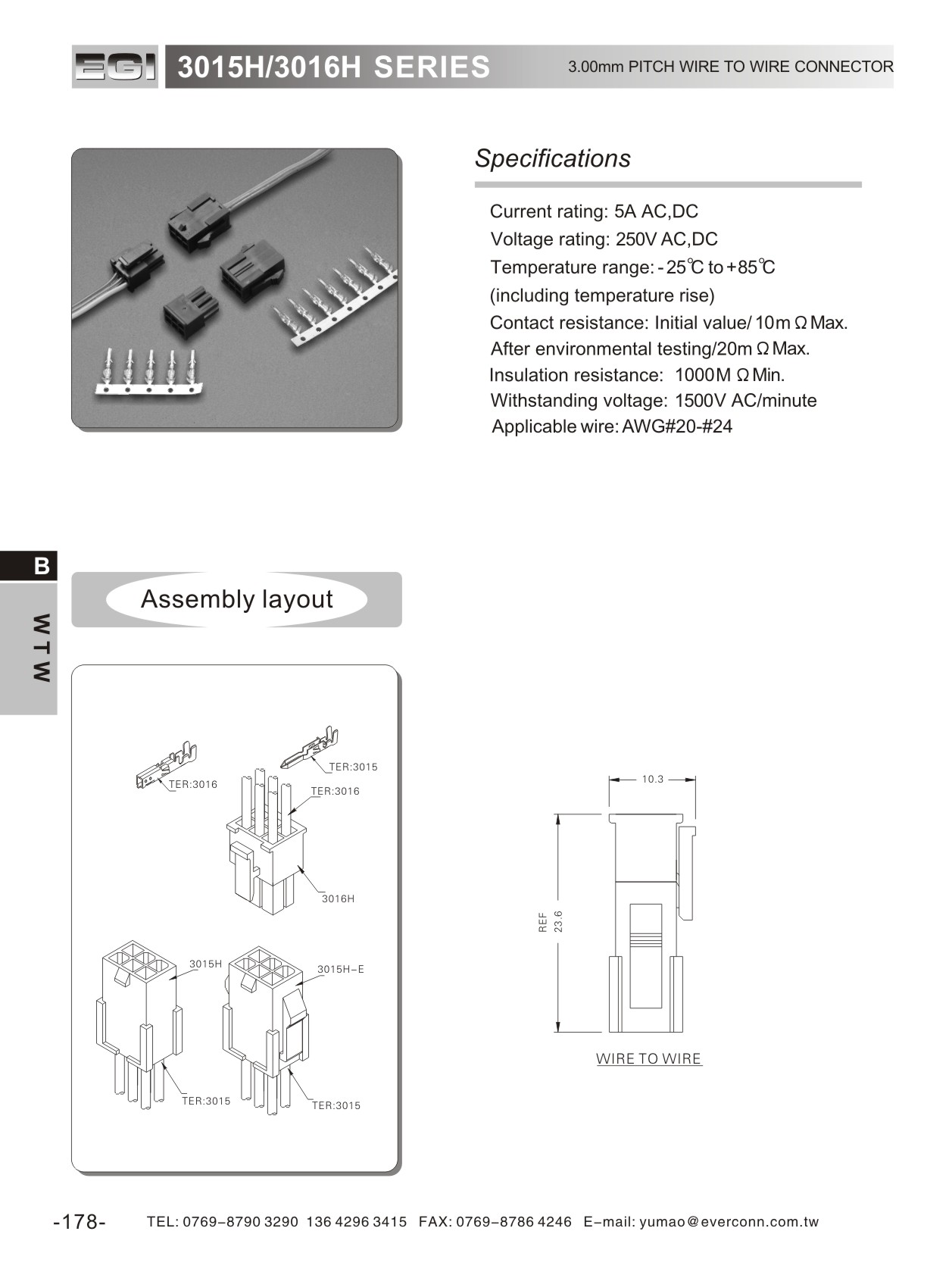 EGI 3015H/3016H SERIES 3.00mm PITCH WIRE TO WIRE CONNECTOR

Specifications

Current rating: 5A AC,DC
Voltage rating: 250V AC,DC
Temperature range: -25℃ to +85℃
(including temperature rise)
Contact resistance: Initial value/ 10m Ω Max.
After environmental testing/20m Ω Max.
Insulation resistance: 1000M Ω Min.
Withstanding voltage: 1500V AC/minute
Applicable wire: AWG#20-#24

B

WTW

Assembly layout

TER:3016
TER:3015
TER:3016
3016H
3015H
3015H-E
TER:3015
TER:3015

10.3
REF 23.6
WIRE TO WIRE

-178- TEL: 0769-8790 3290 136 4296 3415 FAX: 0769-8786 4246 E-mail: yumao@everconn.com.tw