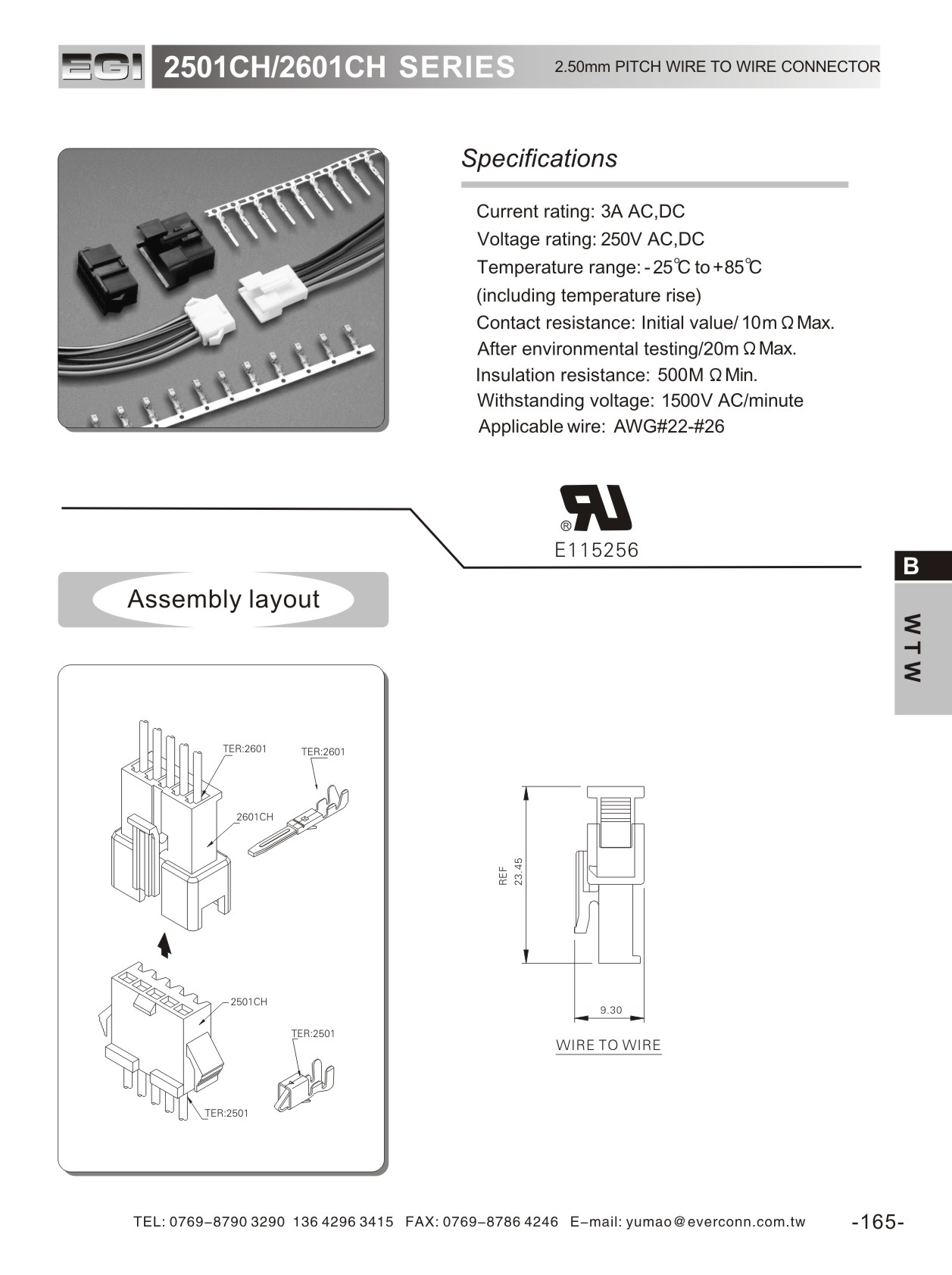 EGI 2501CH/2601CH SERIES 2.50mm PITCH WIRE TO WIRE CONNECTOR

Specifications

Current rating: 3A AC,DC
Voltage rating: 250V AC,DC
Temperature range: -25℃ to +85℃
(including temperature rise)
Contact resistance: Initial value/ 10m Ω Max.
After environmental testing/20m Ω Max.
Insulation resistance: 500M Ω Min.
Withstanding voltage: 1500V AC/minute
Applicable wire: AWG#22-#26

®
E115256

B

WTW

Assembly layout

TER:2601
TER:2601
2601CH
2501CH
TER:2501
TER:2501

REF
23.45
9.30
WIRE TO WIRE

TEL: 0769–8790 3290 136 4296 3415 FAX: 0769–8786 4246 E–mail: yumao@everconn.com.tw -165-