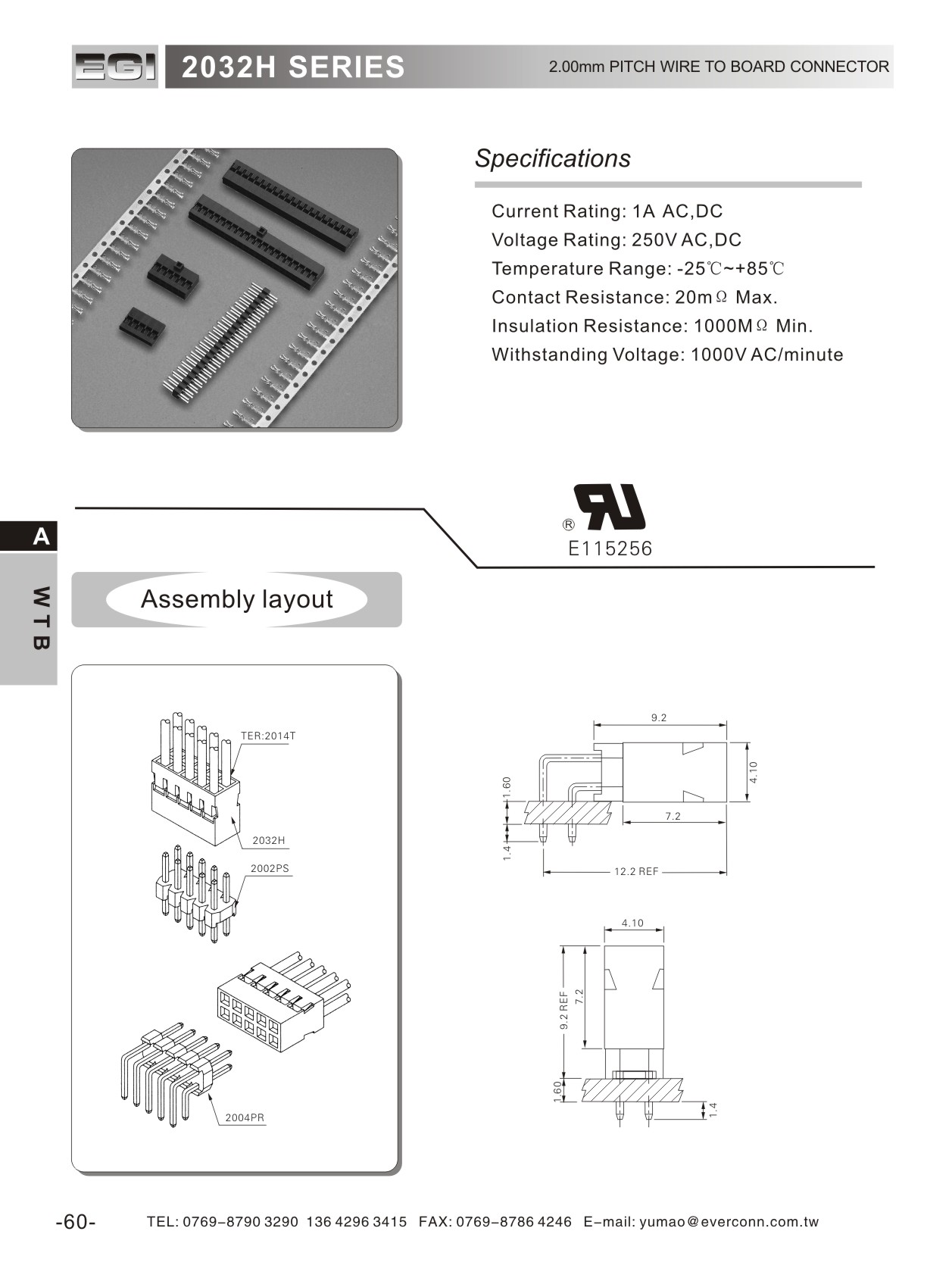 EGI 2032H SERIES 2.00mm PITCH WIRE TO BOARD CONNECTOR

Specifications

Current Rating: 1A AC,DC
Voltage Rating: 250V AC,DC
Temperature Range: -25℃~+85℃
Contact Resistance: 20mΩ Max.
Insulation Resistance: 1000MΩ Min.
Withstanding Voltage: 1000V AC/minute

®
E115256

A

WTB

Assembly layout

TER:2014T
2032H
2002PS
2004PR

9.2
4.10
1.60
7.2
1.4
12.2 REF

4.10
9.2 REF
7.2
1.60
1.4

-60- TEL: 0769-8790 3290 136 4296 3415 FAX: 0769-8786 4246 E-mail: yumao@everconn.com.tw